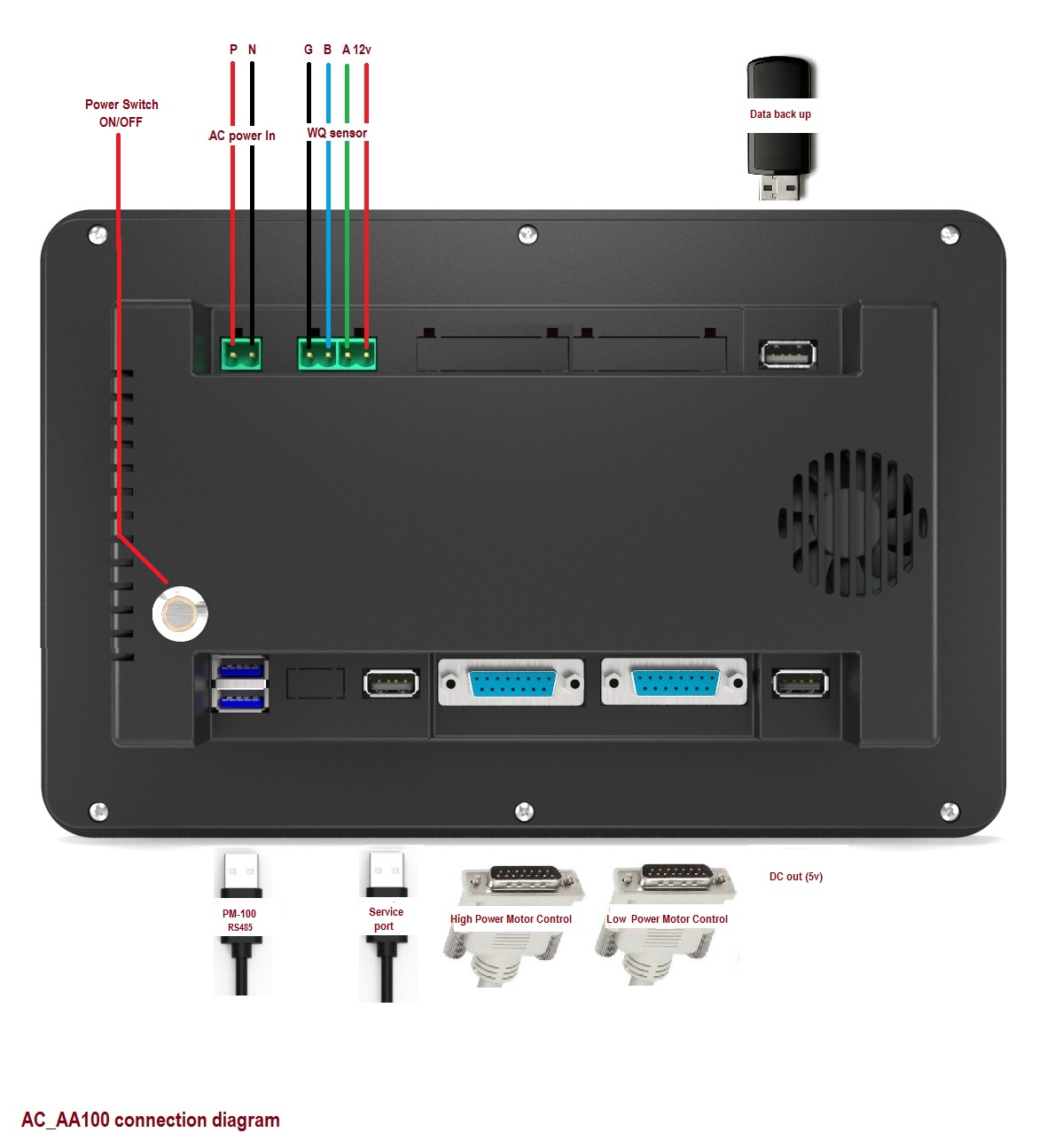 P N

G B A 12v

Power Switch ON/OFF

AC power In

WQ sensor

Data back up

PM-100 RS485

Service port

High Power Motor Control

Low Power Motor Control

DC out (5v)

AC_AA100 connection diagram